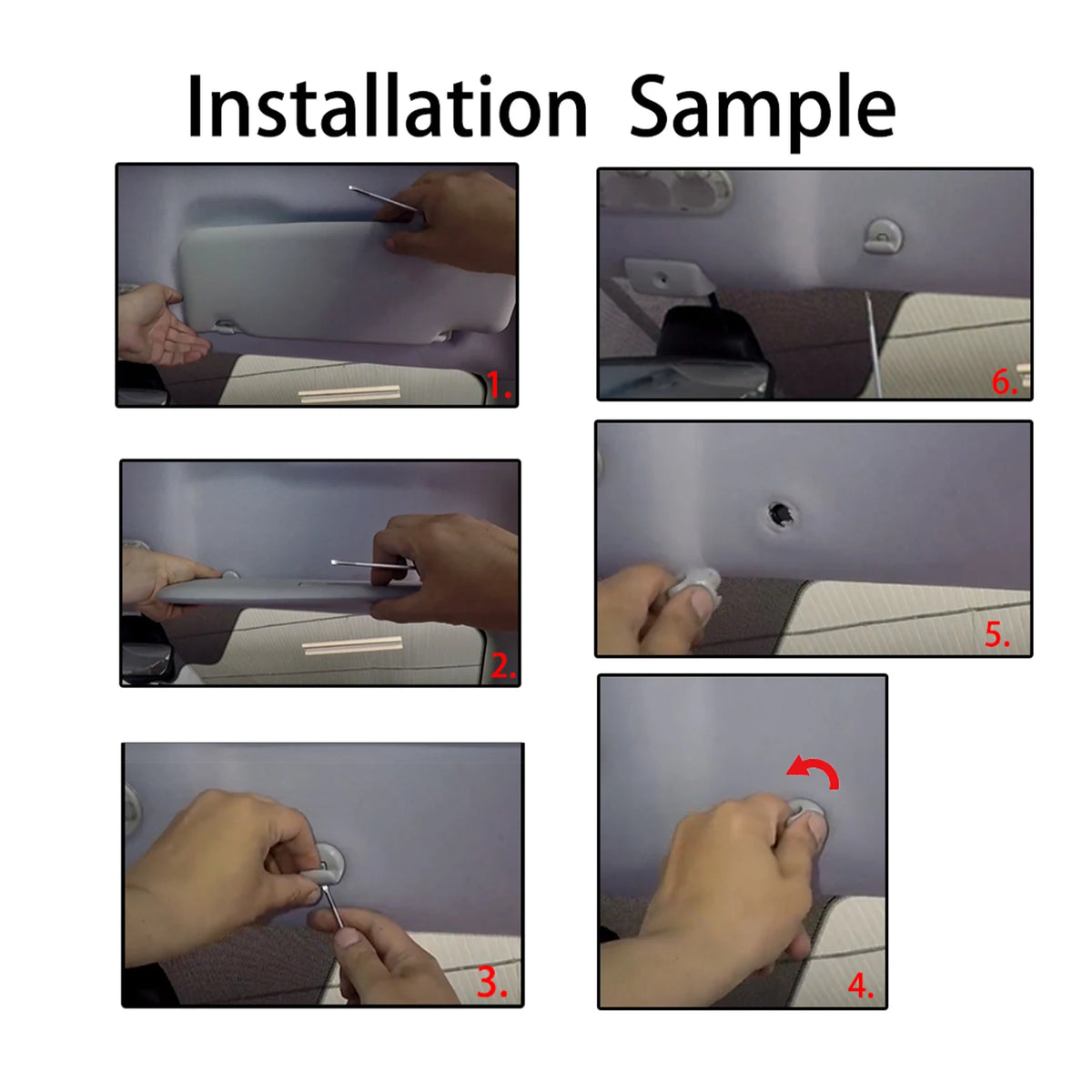 Installation Sample

1.

2.

3.

6.

5.

4.